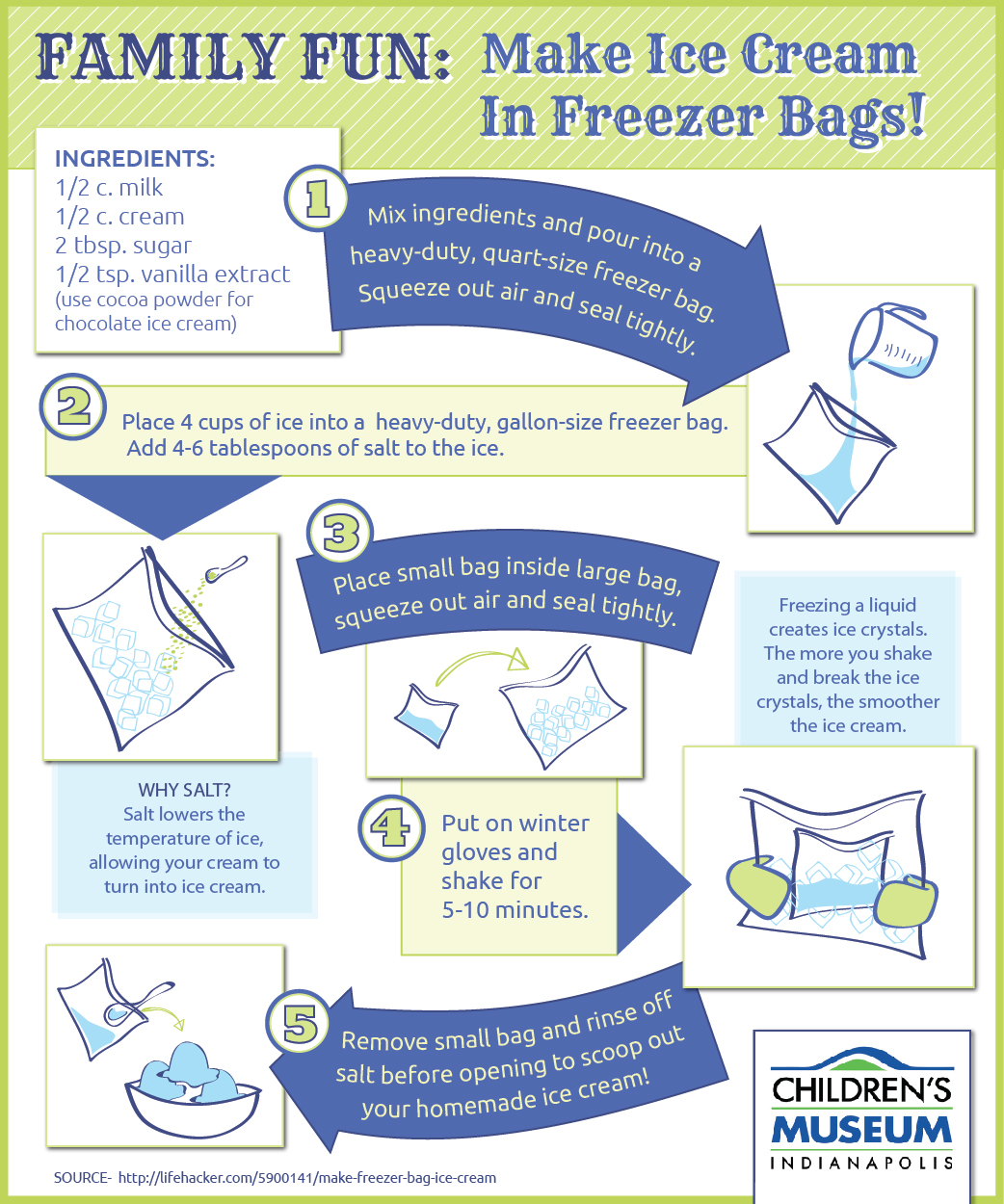 FAMILY FUN: Make Ice Cream In Freezer Bags!

INGREDIENTS:
1/2 c. milk
1/2 c. cream
2 tbsp. sugar
1/2 tsp. vanilla extract
(use cocoa powder for chocolate ice cream)

1

Mix ingredients and pour into a heavy-duty, quart-size freezer bag. Squeeze out air and seal tightly.

2

Place 4 cups of ice into a heavy-duty, gallon-size freezer bag. Add 4-6 tablespoons of salt to the ice.

3

Place small bag inside large bag, squeeze out air and seal tightly.

Freezing a liquid creates ice crystals. The more you shake and break the ice crystals, the smoother the ice cream.

WHY SALT?
Salt lowers the temperature of ice, allowing your cream to turn into ice cream.

4

Put on winter gloves and shake for 5-10 minutes.

5

Remove small bag and rinse off salt before opening to scoop out your homemade ice cream!

CHILDREN'S MUSEUM INDIANAPOLIS

SOURCE- http://lifehacker.com/5900141/make-freezer-bag-ice-cream